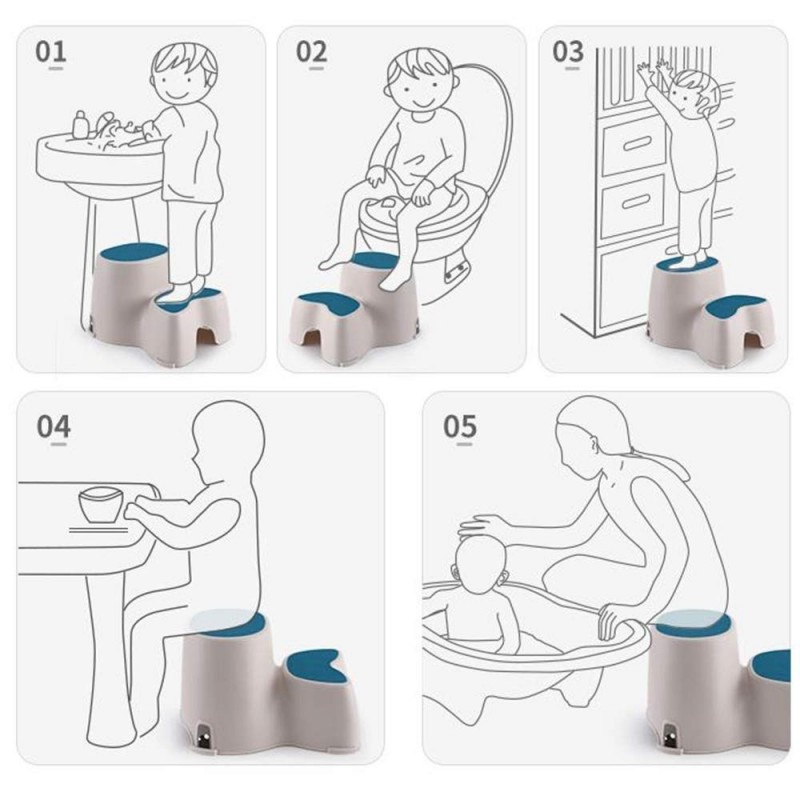 01

02

03

04

05